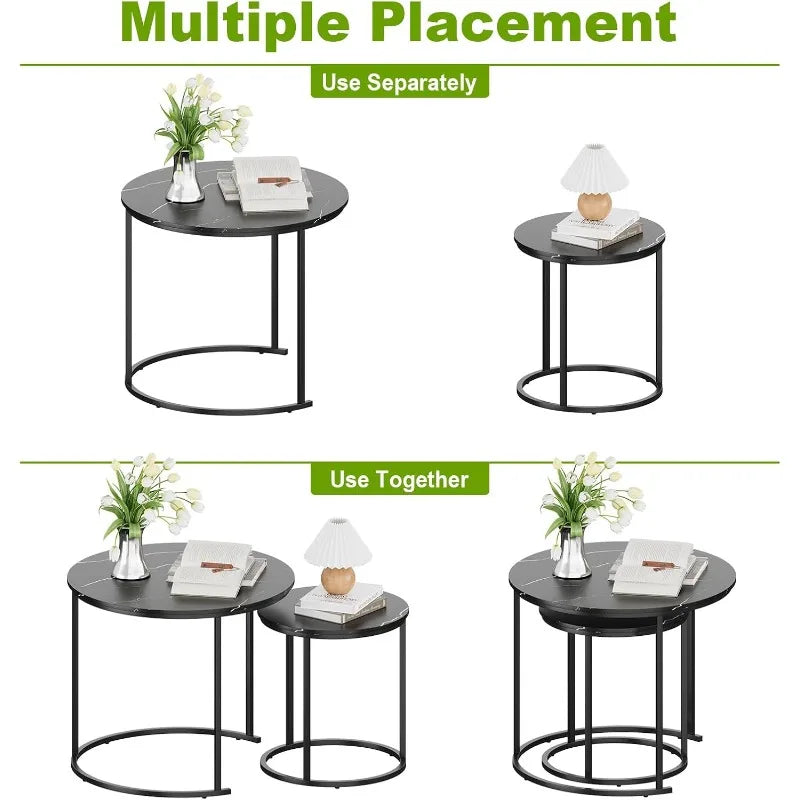 Multiple Placement

Use Separately

Use Together