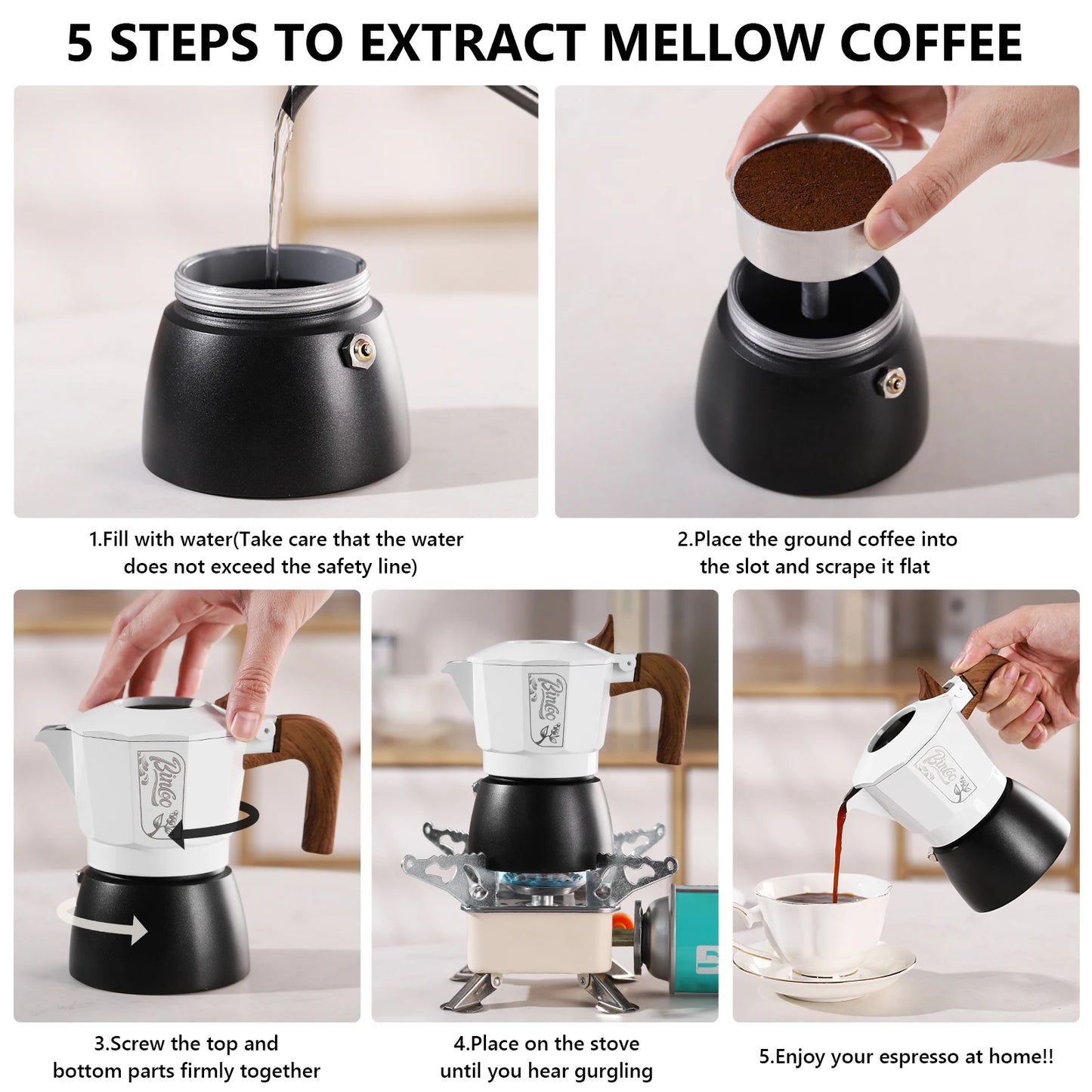 5 STEPS TO EXTRACT MELLOW COFFEE

1.Fill with water(Take care that the water does not exceed the safety line)

2.Place the ground coffee into the slot and scrape it flat

Bincoo

3.Screw the top and bottom parts firmly together

Bincoo

4.Place on the stove until you hear gurgling

Bincoo

5.Enjoy your espresso at home!!