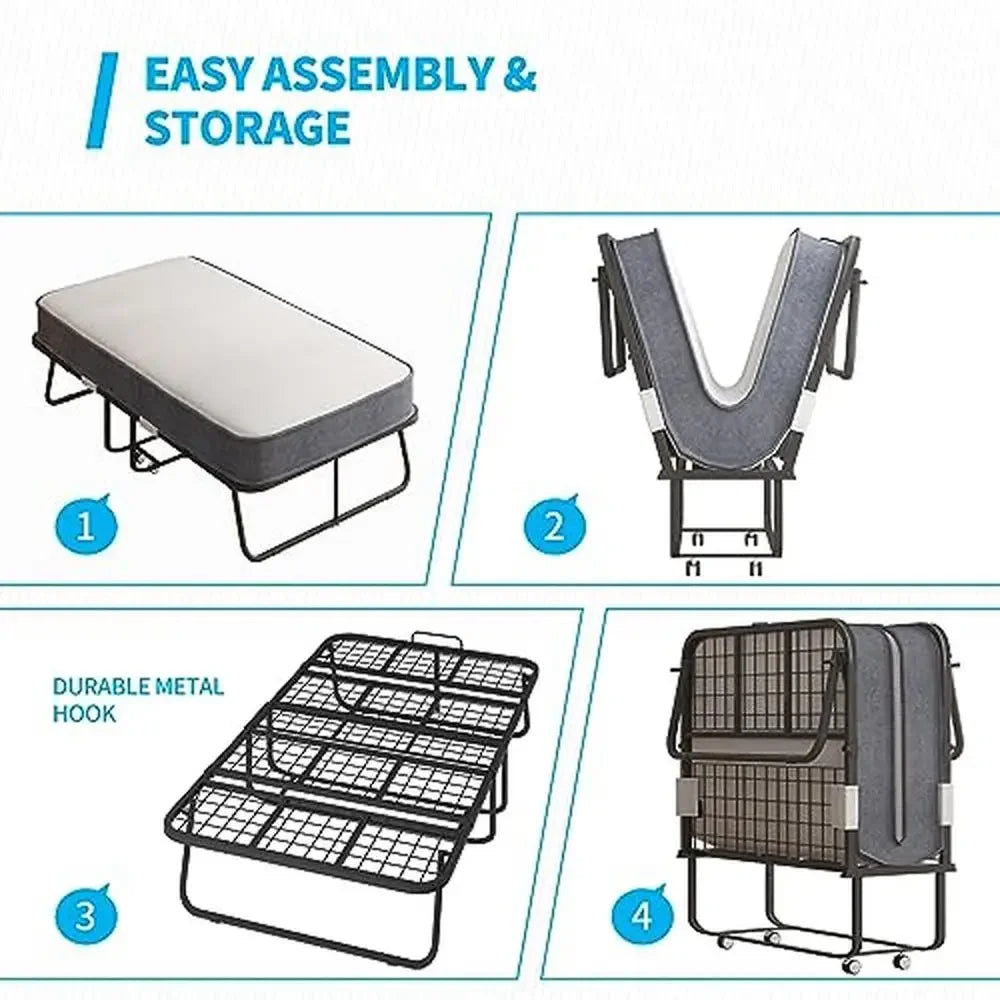 EASY ASSEMBLY & STORAGE

1

2

DURABLE METAL HOOK

3

4