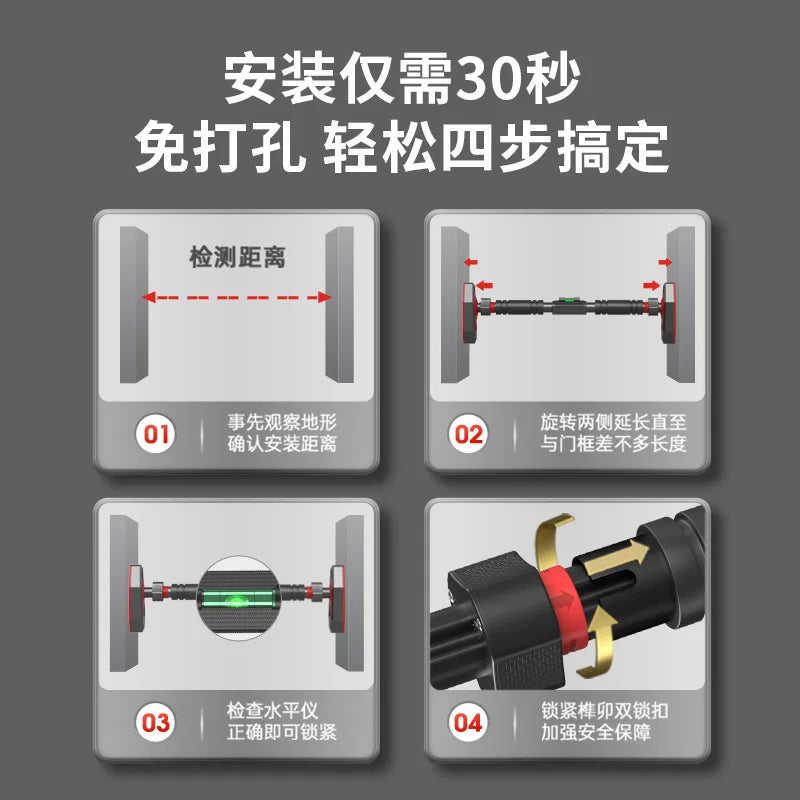 安装仅需30秒
免打孔 轻松四步搞定

检测距离

01 事先观察地形 确认安装距离

02 旋转两侧延长直至 与门框差不多长度

03 检查水平仪 正确即可锁紧

04 锁紧榫卯双锁扣 加强安全保障