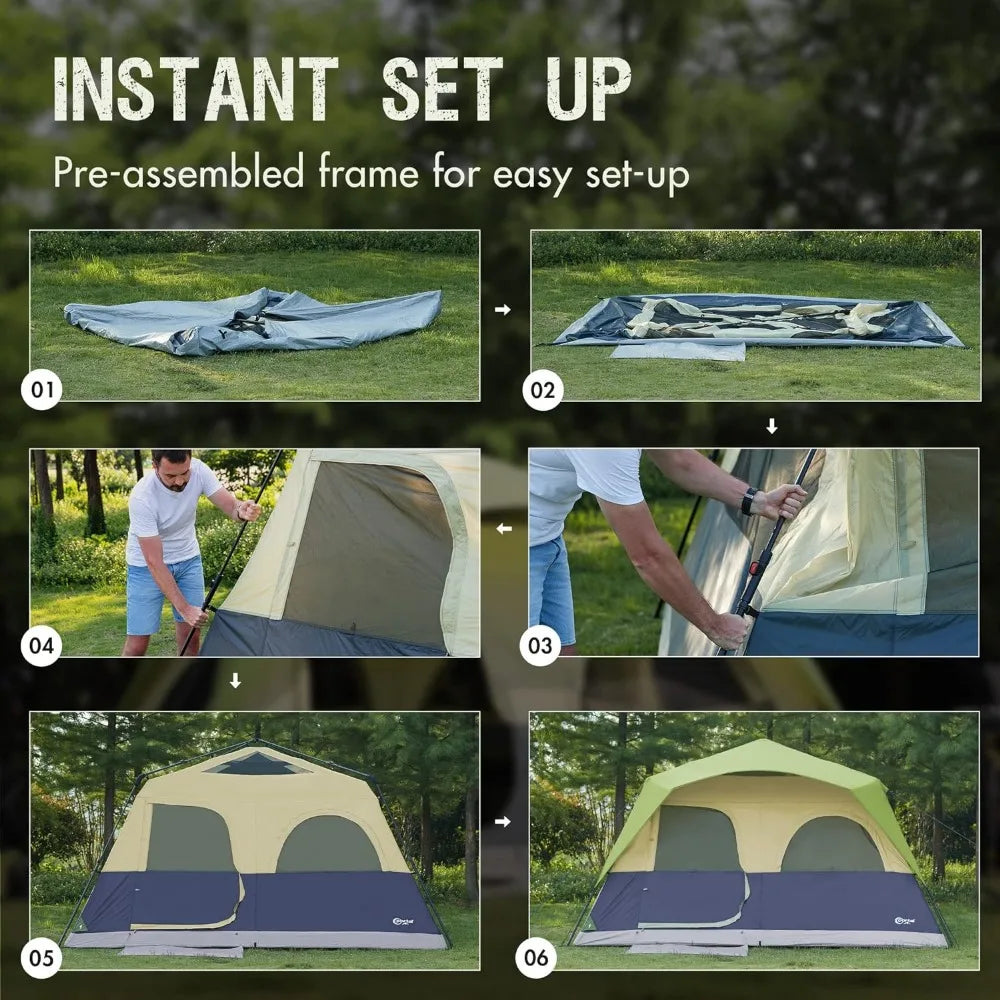 INSTANT SET UP

Pre-assembled frame for easy set-up

01

02

04

03

05

06