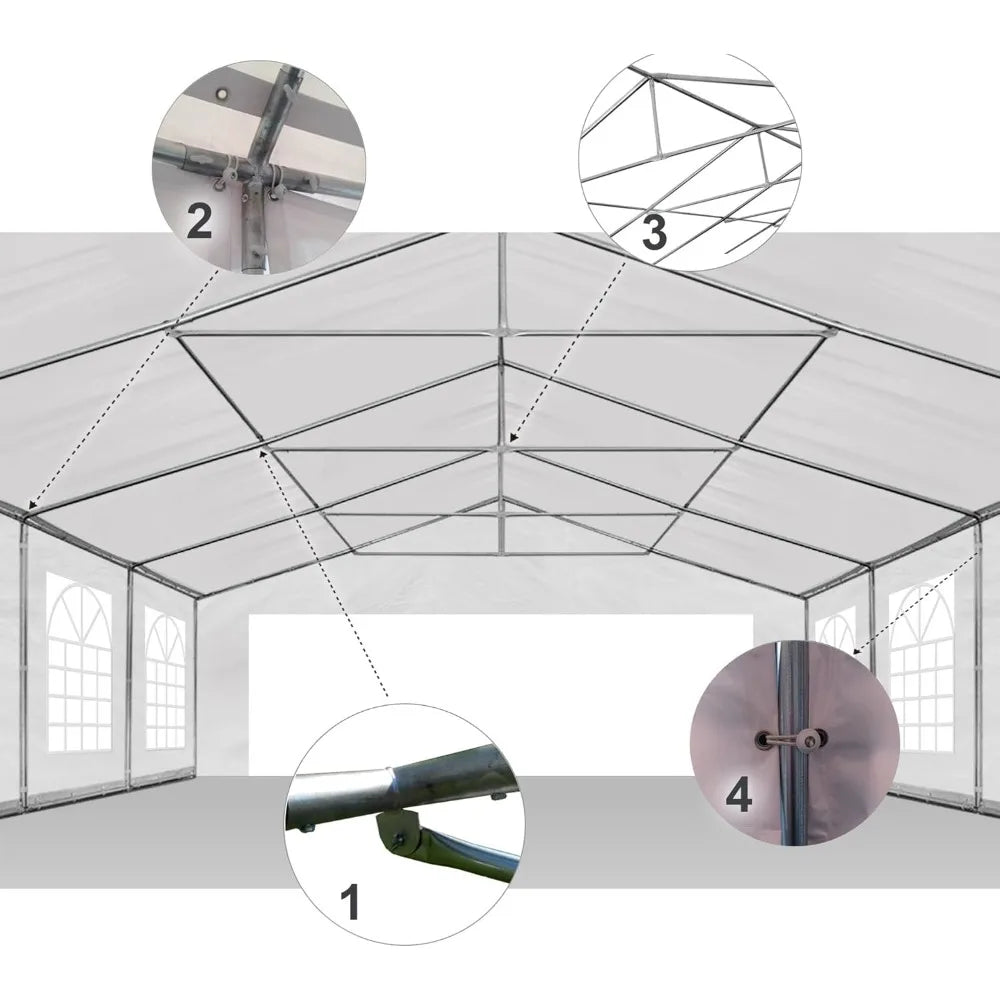 2

3

4

1