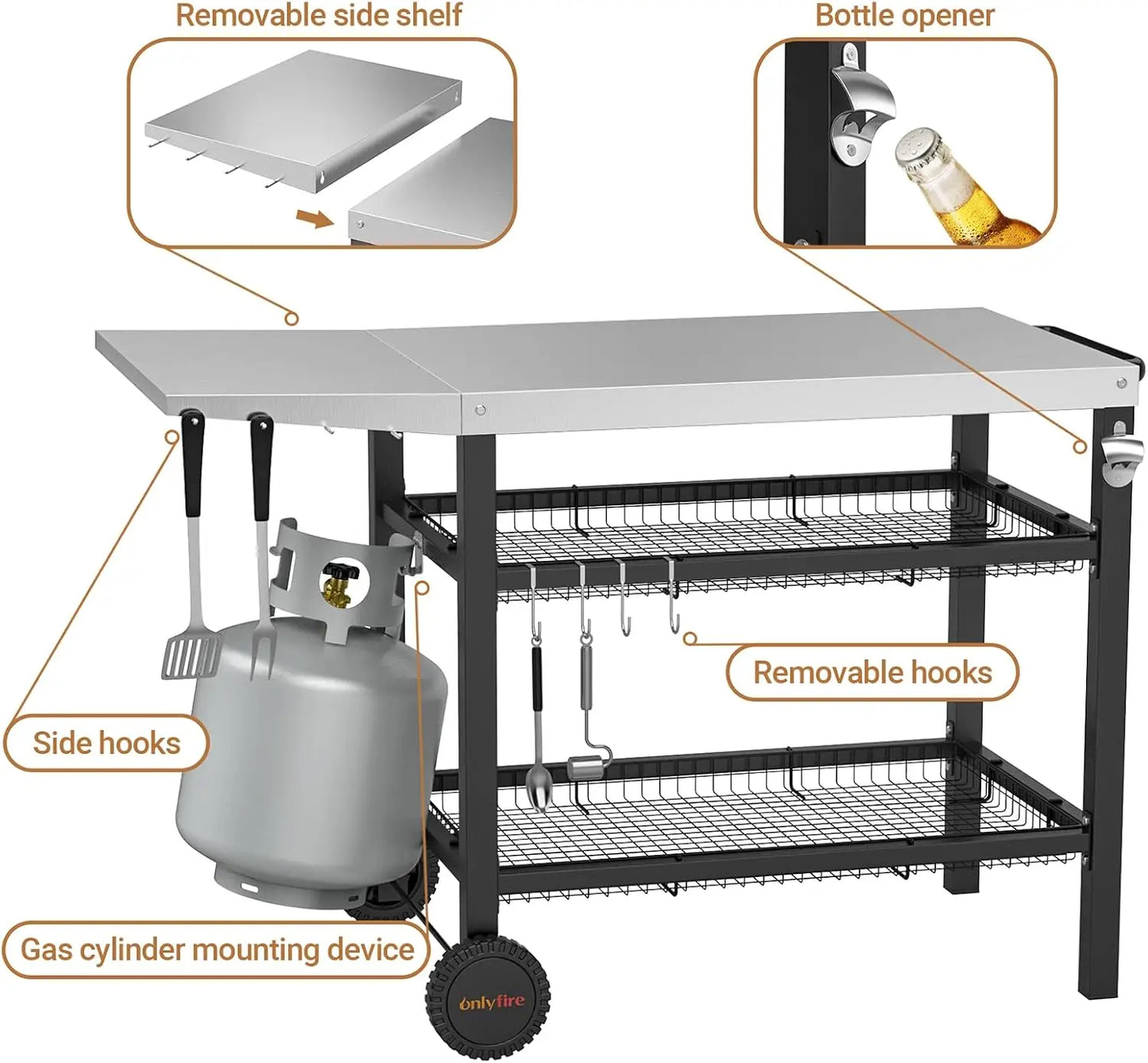 Removable side shelf

Bottle opener

Removable hooks

Side hooks

Gas cylinder mounting device

onlyfire