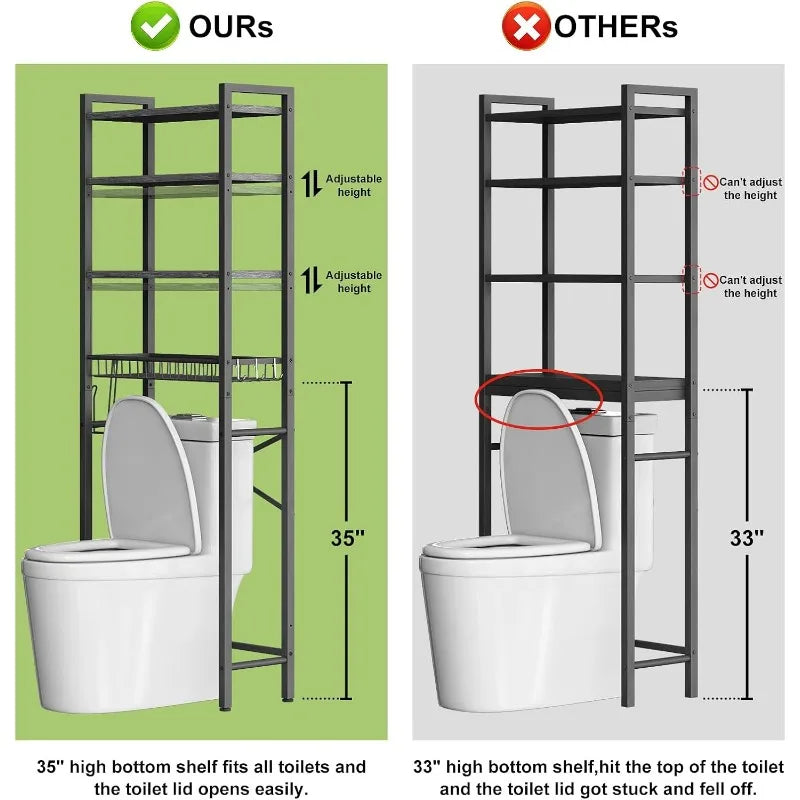 OURs

Adjustable height

Adjustable height

35"

35" high bottom shelf fits all toilets and the toilet lid opens easily.

OTHERs

Can't adjust the height

Can't adjust the height

33"

33" high bottom shelf,hit the top of the toilet and the toilet lid got stuck and fell off.