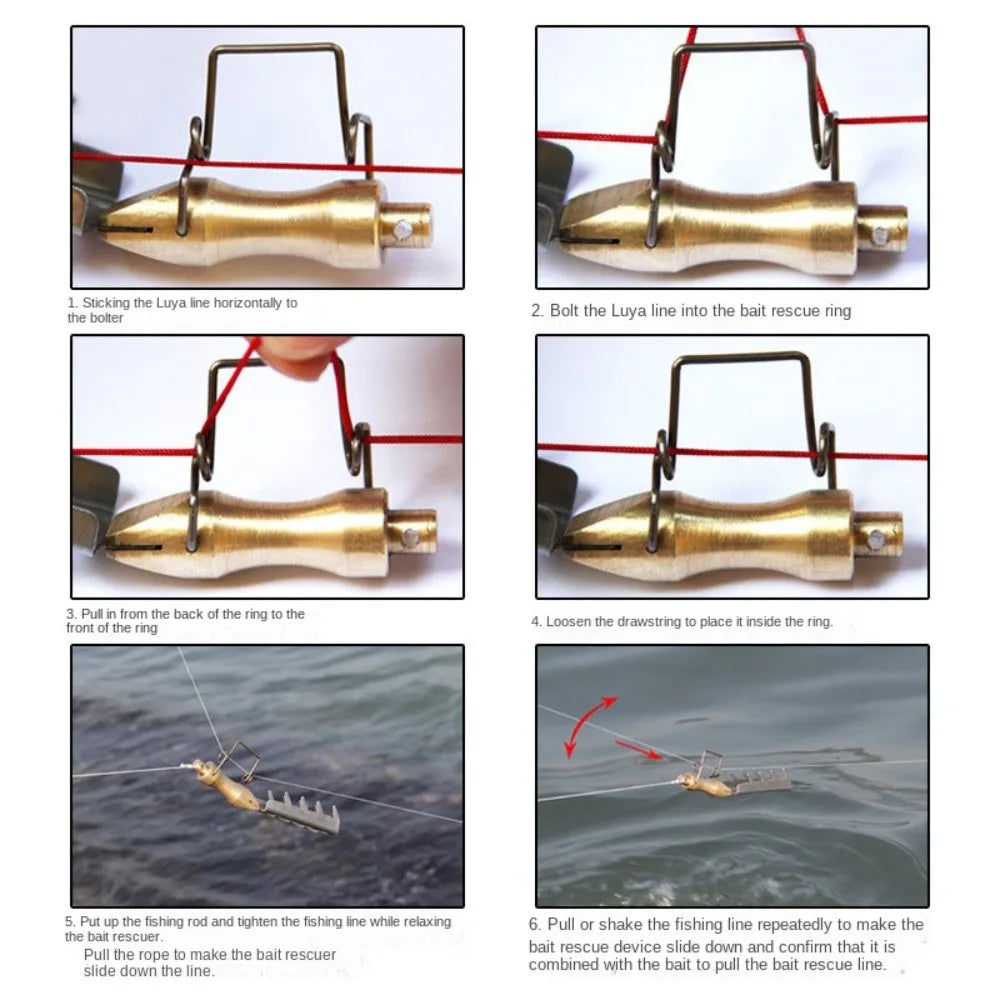 1. Sticking the Luya line horizontally to the bolter

2. Bolt the Luya line into the bait rescue ring

3. Pull in from the back of the ring to the front of the ring

4. Loosen the drawstring to place it inside the ring.

5. Put up the fishing rod and tighten the fishing line while relaxing the bait rescuer.
Pull the rope to make the bait rescuer slide down the line.

6. Pull or shake the fishing line repeatedly to make the bait rescue device slide down and confirm that it is combined with the bait to pull the bait rescue line.