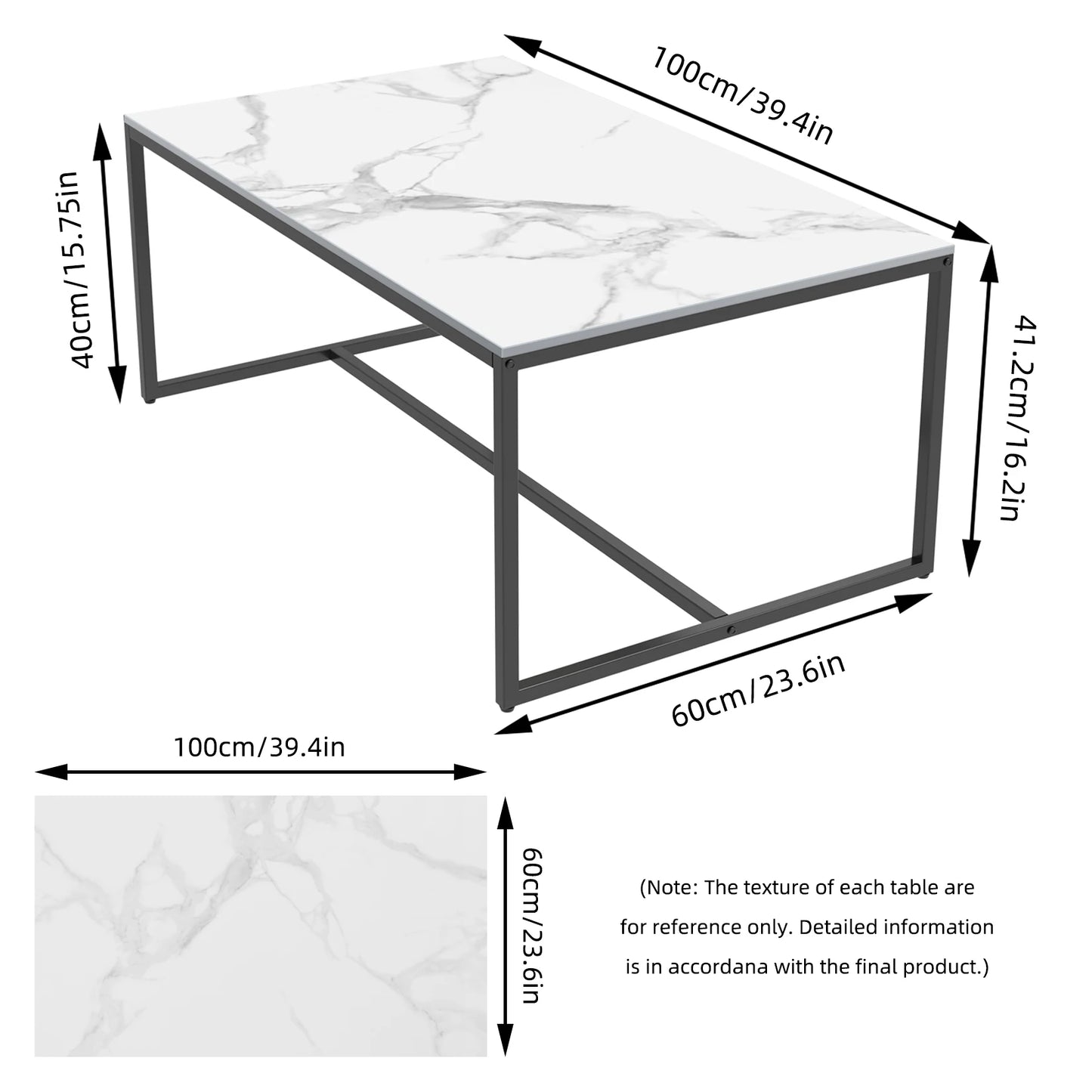 100cm/39.4in

40cm/15.75in

41.2cm/16.2in

60cm/23.6in

100cm/39.4in

60cm/23.6in

(Note: The texture of each table are for reference only. Detailed information is in accordana with the final product.)