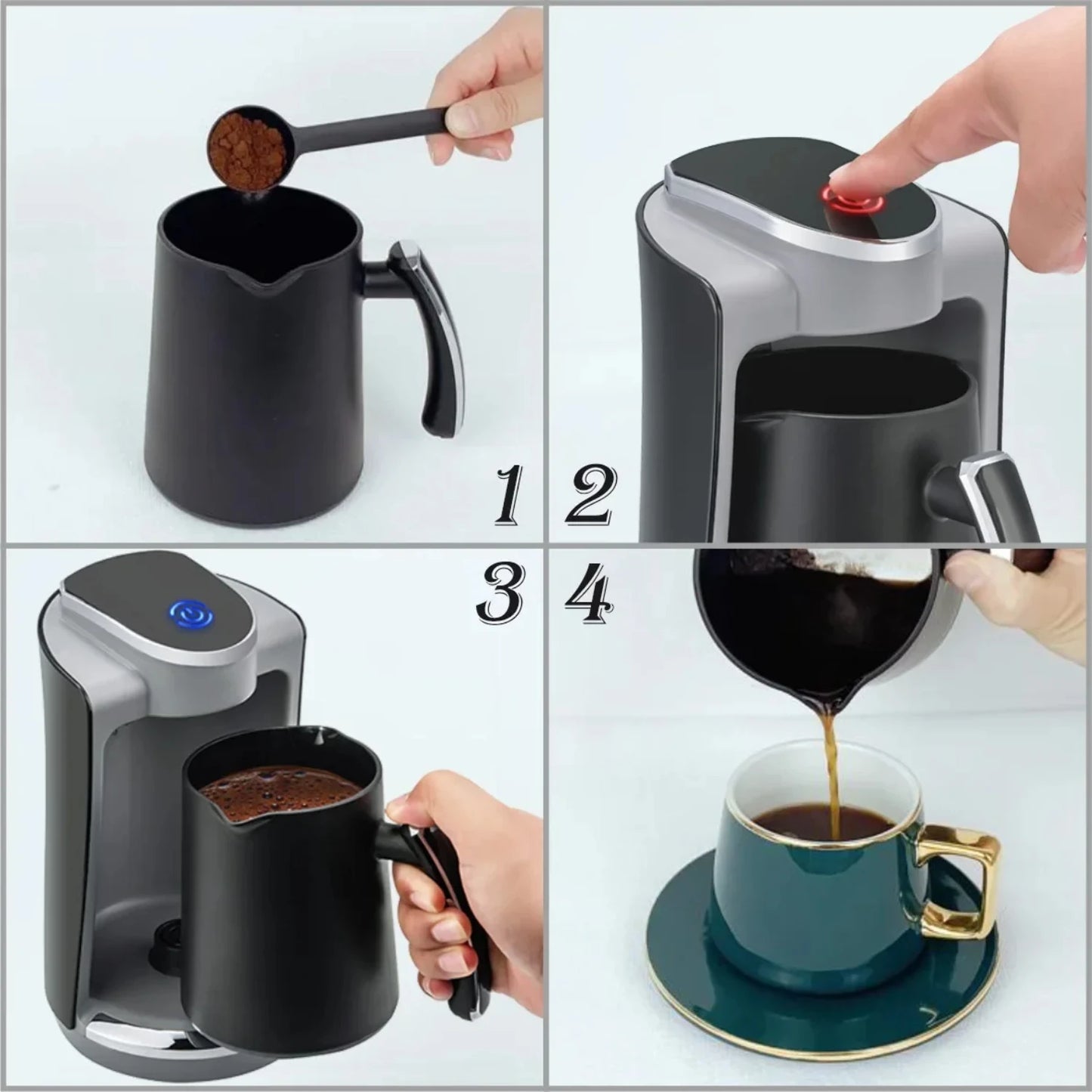 1 2

3 4